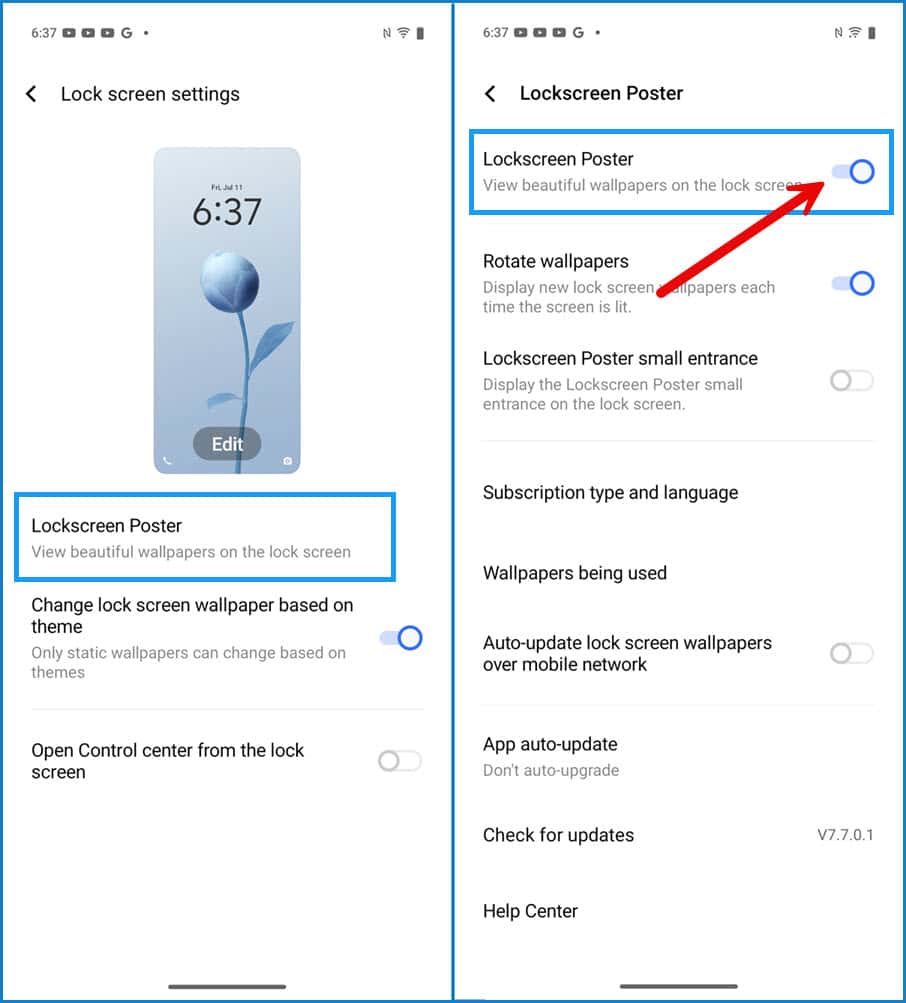 6:37 G •

Lock screen settings

Fri, Jul 11
6:37

Edit

Lockscreen Poster
View beautiful wallpapers on the lock screen

Change lock screen wallpaper based on theme
Only static wallpapers can change based on themes

Open Control center from the lock screen

6:37 G •

Lockscreen Poster

Lockscreen Poster
View beautiful wallpapers on the lock screen

Rotate wallpapers
Display new lock screen wallpapers each time the screen is lit.

Lockscreen Poster small entrance
Display the Lockscreen Poster small entrance on the lock screen.

Subscription type and language

Wallpapers being used

Auto-update lock screen wallpapers over mobile network

App auto-update
Don't auto-upgrade

Check for updates
V7.7.0.1

Help Center